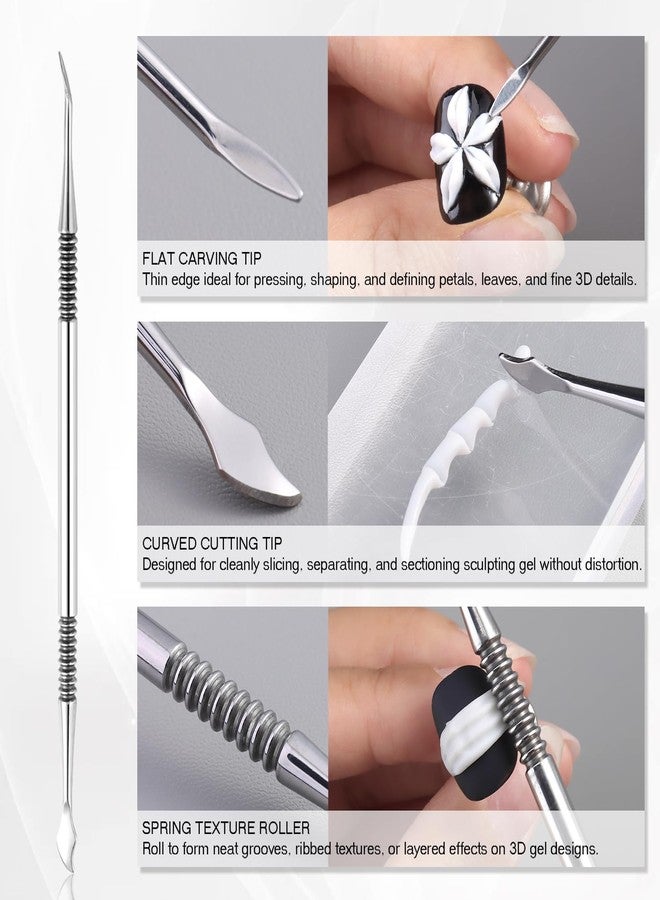 FLAT CARVING TIP
Thin edge ideal for pressing, shaping, and defining petals, leaves, and fine 3D details.

CURVED CUTTING TIP
Designed for cleanly slicing, separating, and sectioning sculpting gel without distortion.

SPRING TEXTURE ROLLER
Roll to form neat grooves, ribbed textures, or layered effects on 3D gel designs.